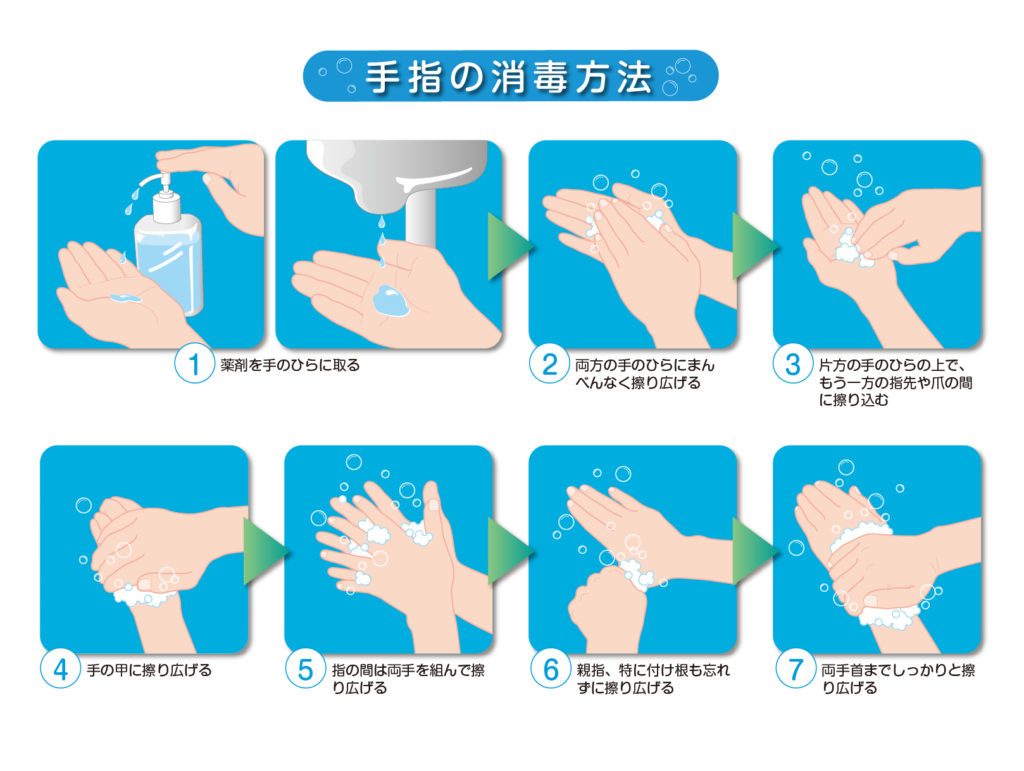 手指の消毒方法

1 薬剤を手のひらに取る

2 両方の手のひらにまんべんなく擦り広げる

3 片方の手のひらの上で、もう一方の指先や爪の間に擦り込む

4 手の甲に擦り広げる

5 指の間は両手を組んで擦り広げる

6 親指、特に付け根も忘れずに擦り広げる

7 両手首までしっかりと擦り広げる